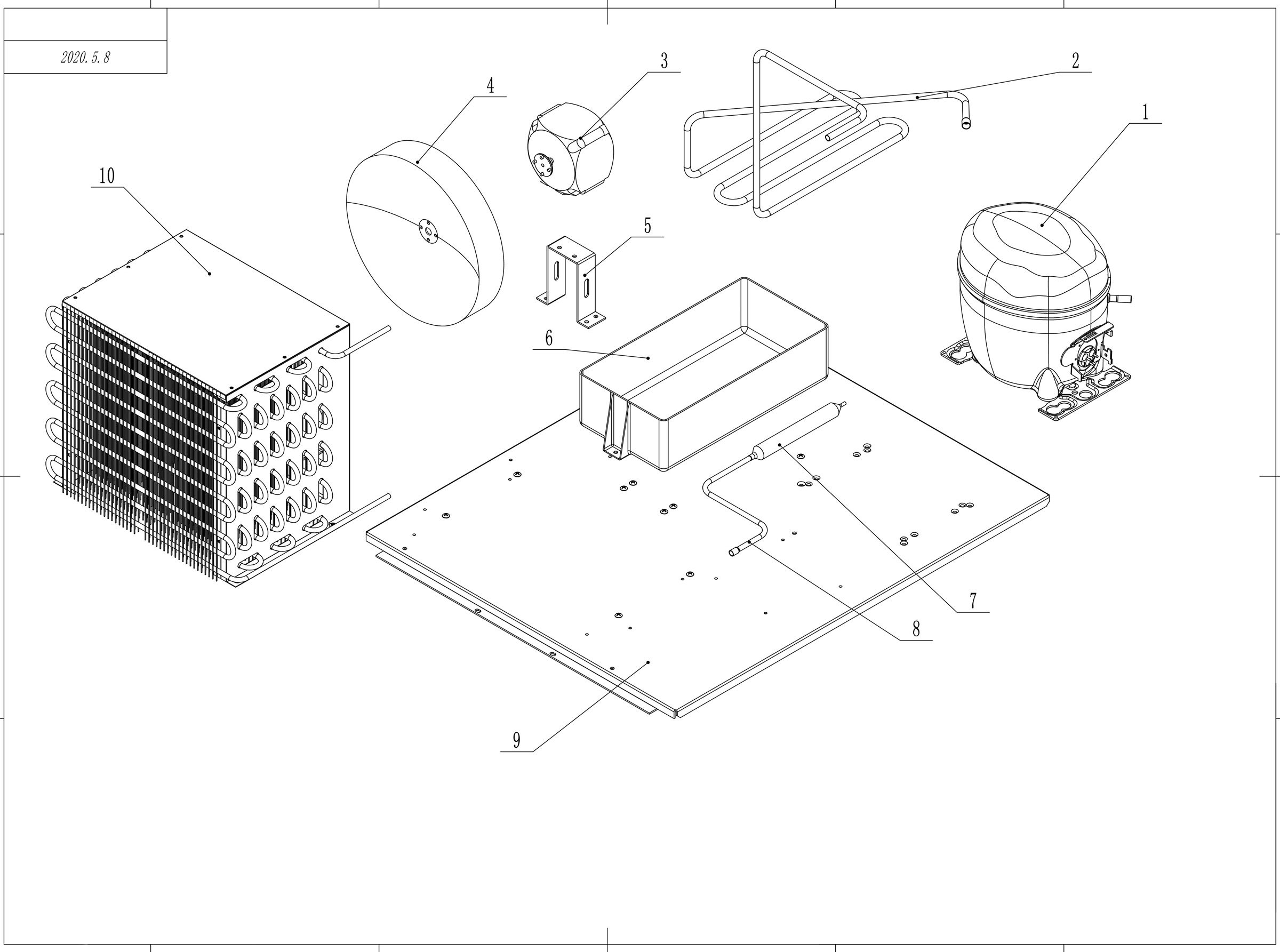 2020. 5. 8

3

2

4

1

10

5

6

7

8

9